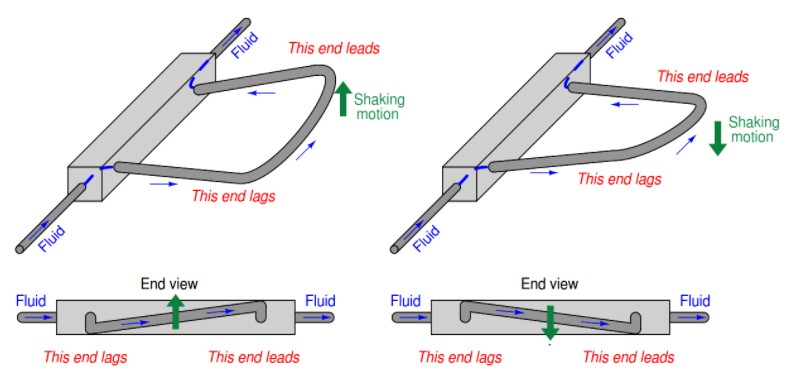 Fluid
This end leads
Shaking motion
This end lags
Fluid

Fluid
This end leads
Shaking motion
This end lags
Fluid

End view
Fluid
Fluid
This end lags
This end leads

End view
Fluid
Fluid
This end lags
This end leads